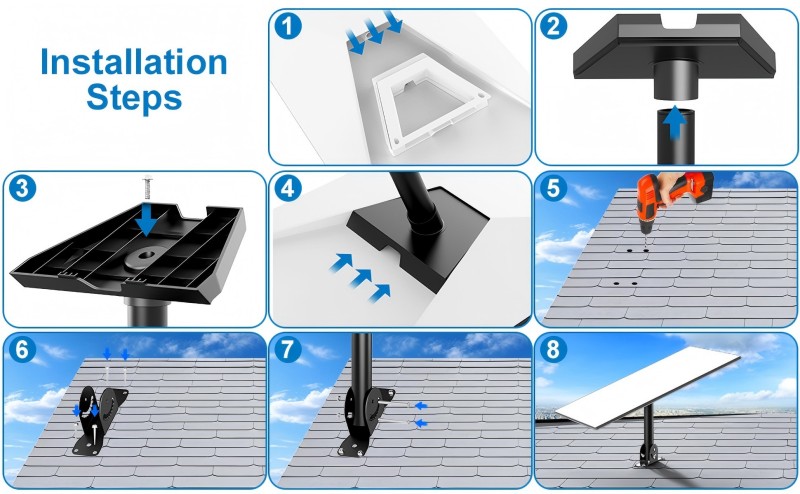 Installation Steps

1

2

3

4

5

6

7

8