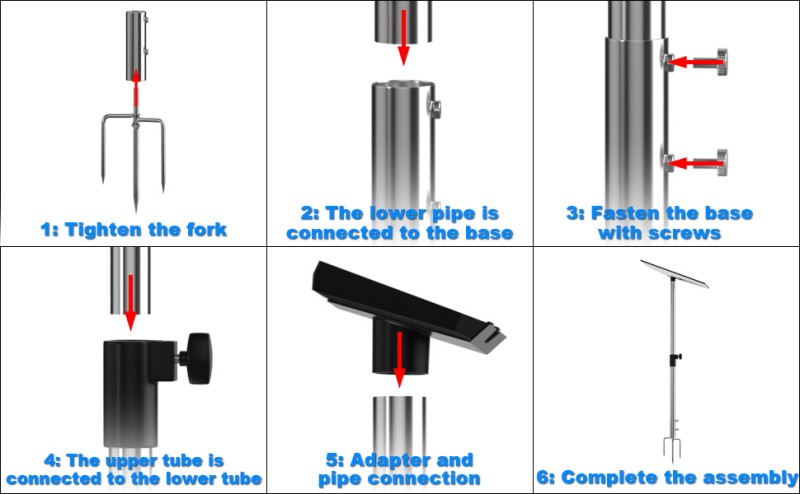 1: Tighten the fork

2: The lower pipe is connected to the base

3: Fasten the base with screws

4: The upper tube is connected to the lower tube

5: Adapter and pipe connection

6: Complete the assembly